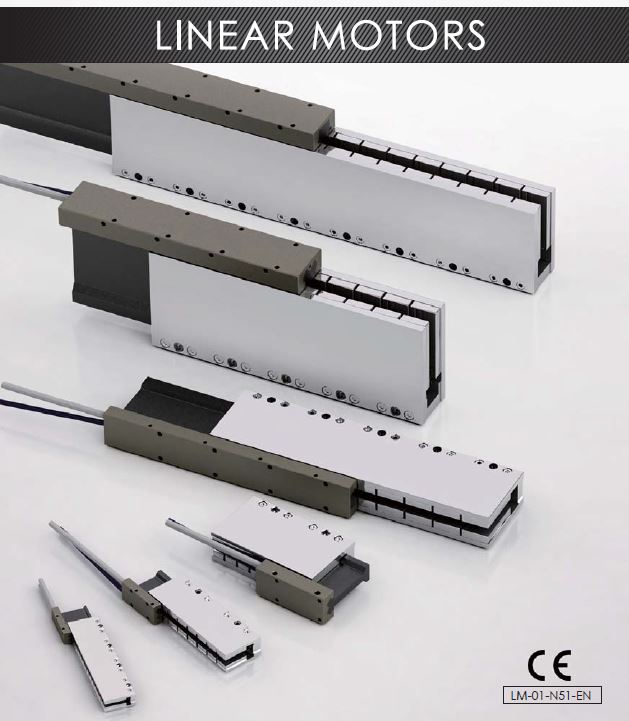 LINEAR MOTORS

CE

LM-01-N51-EN